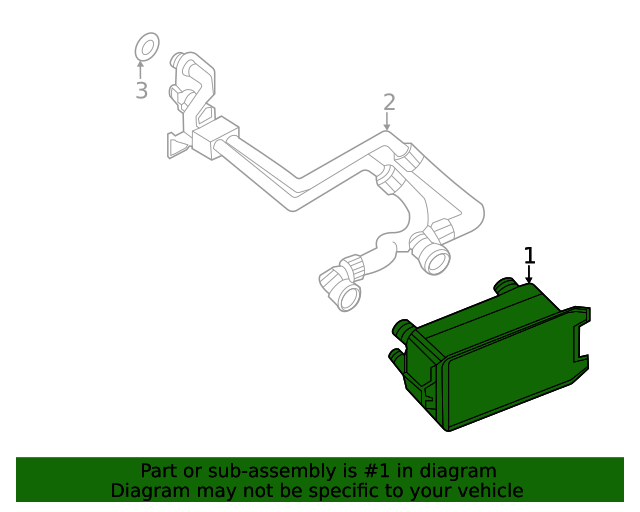 3

2

1

Part or sub-assembly is #1 in diagram
Diagram may not be specific to your vehicle