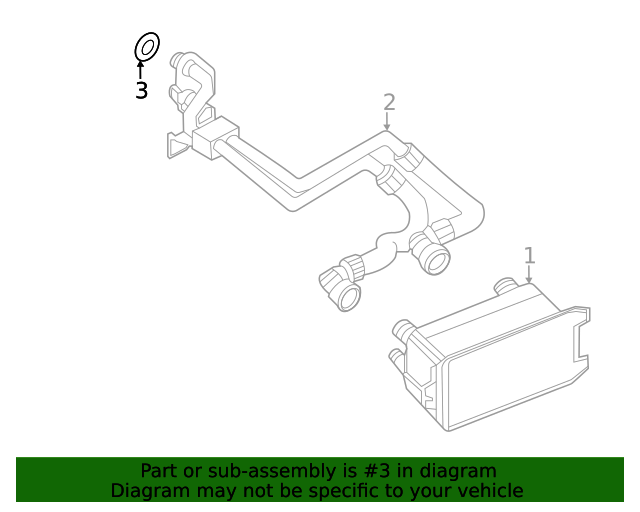 3

2

1

Part or sub-assembly is #3 in diagram
Diagram may not be specific to your vehicle