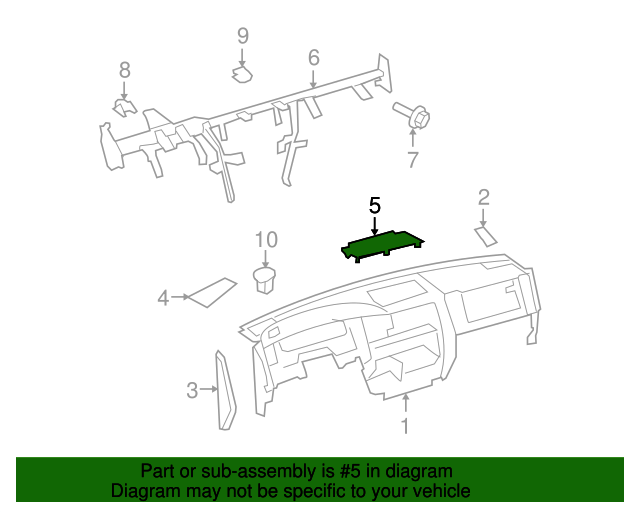 9
8
6
7
5
2
10
4
3
1

Part or sub-assembly is #5 in diagram
Diagram may not be specific to your vehicle