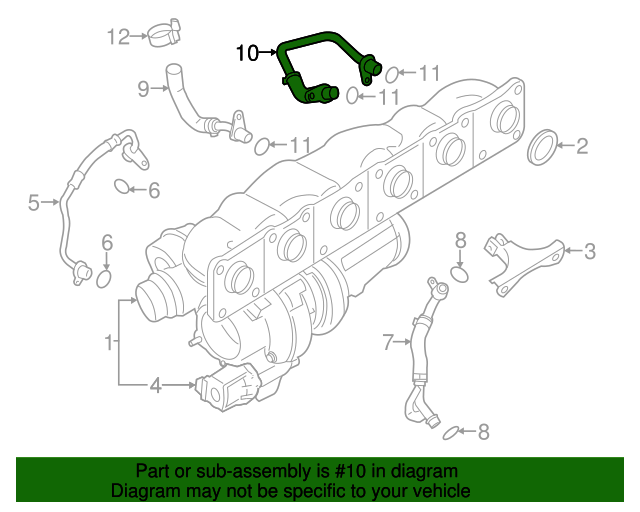 12
10
11
11
9
11
2
5
6
6
8
3
1
7
4
8

Part or sub-assembly is #10 in diagram
Diagram may not be specific to your vehicle