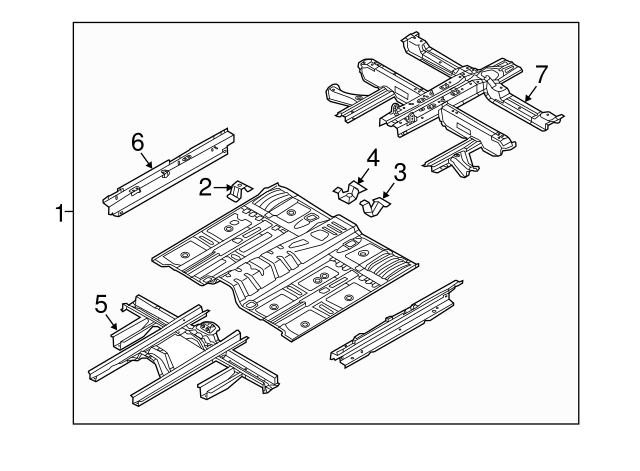 7
6
4
3
2
1
5