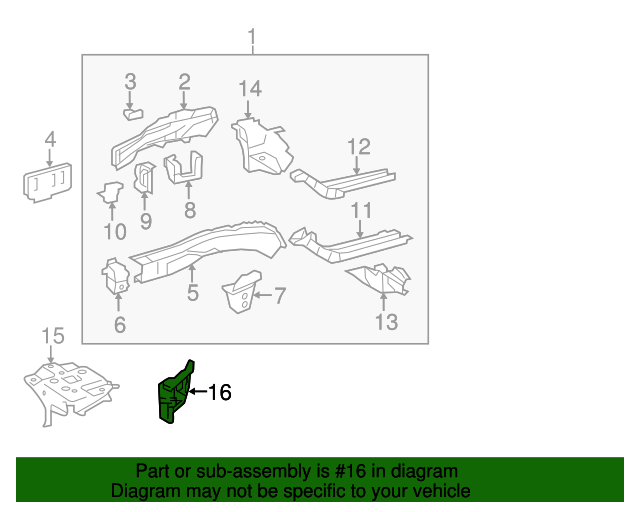 1
3
2
14
4
12
10
9
8
11
5
7
6
13
15
16

Part or sub-assembly is #16 in diagram
Diagram may not be specific to your vehicle