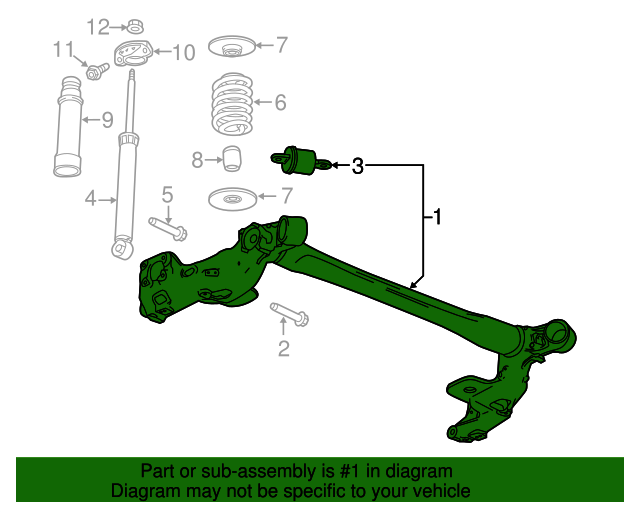 12
11
10
7
9
6
8
3
4
5
7
1
2

Part or sub-assembly is #1 in diagram
Diagram may not be specific to your vehicle