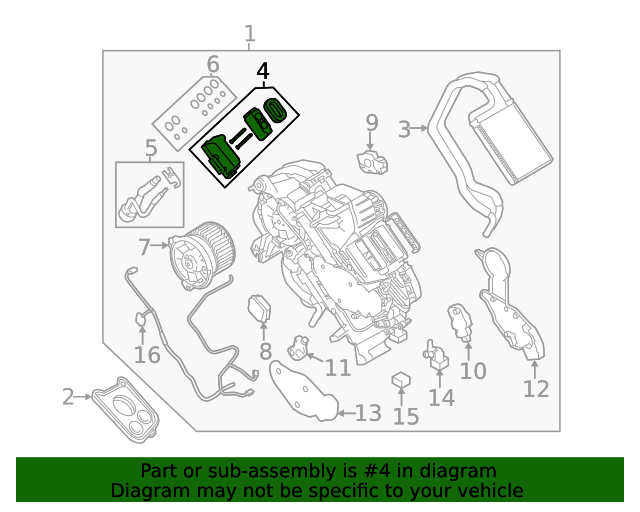 1
6
4
9
3
5
7
16
8
11
10
12
2
13
14
15

Part or sub-assembly is #4 in diagram
Diagram may not be specific to your vehicle