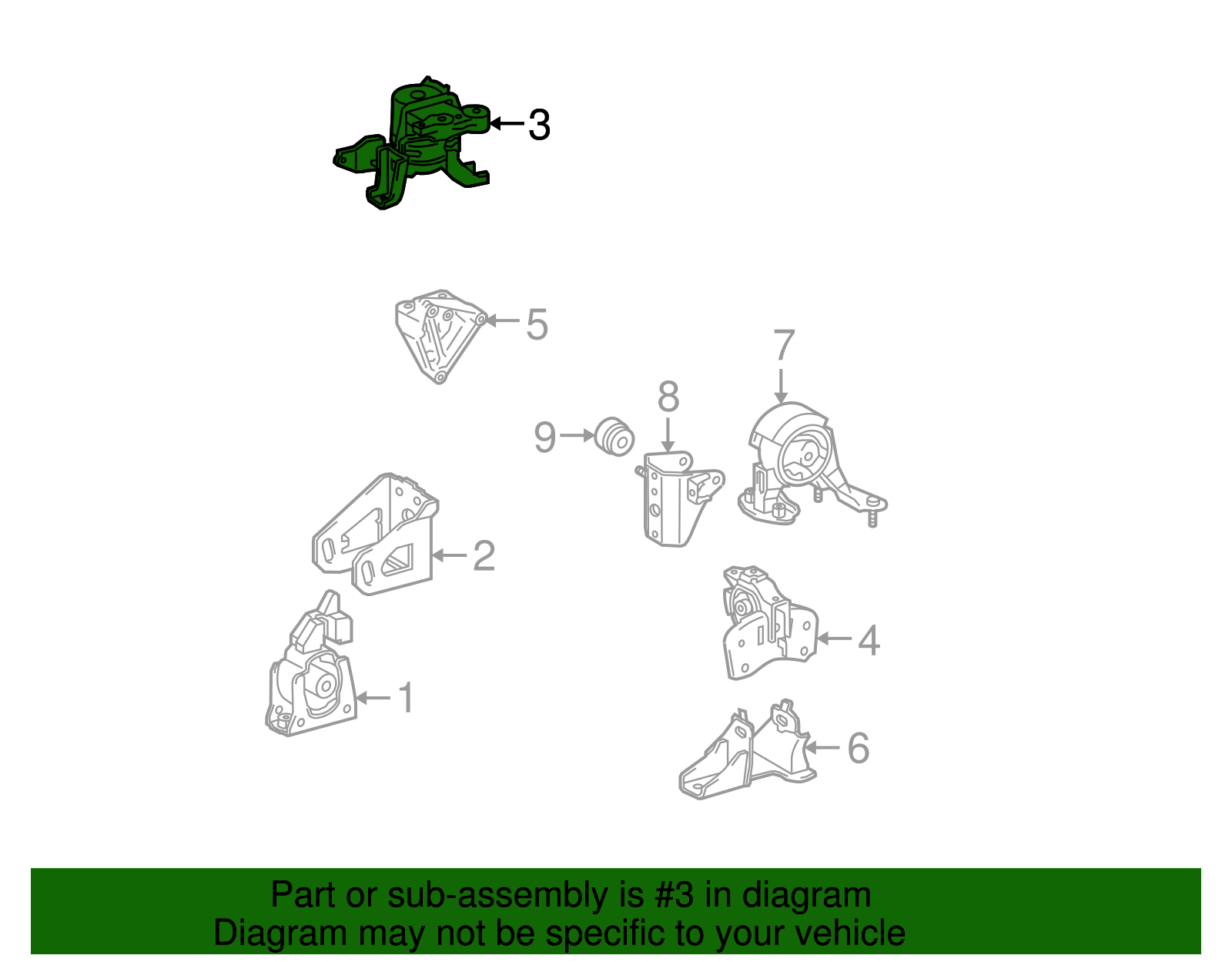 3
5
7
8
9
2
4
1
6

Part or sub-assembly is #3 in diagram
Diagram may not be specific to your vehicle