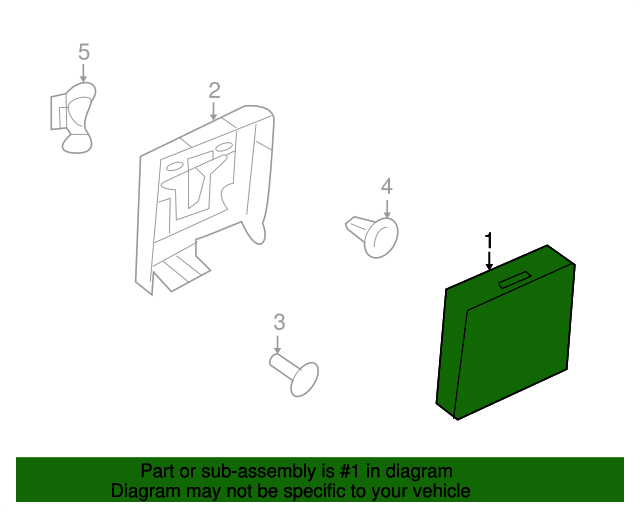 5

2

4

1

3

Part or sub-assembly is #1 in diagram
Diagram may not be specific to your vehicle