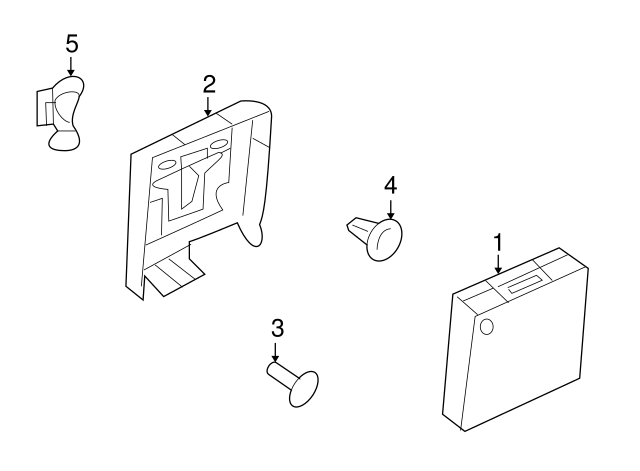 5

2

4

1

3