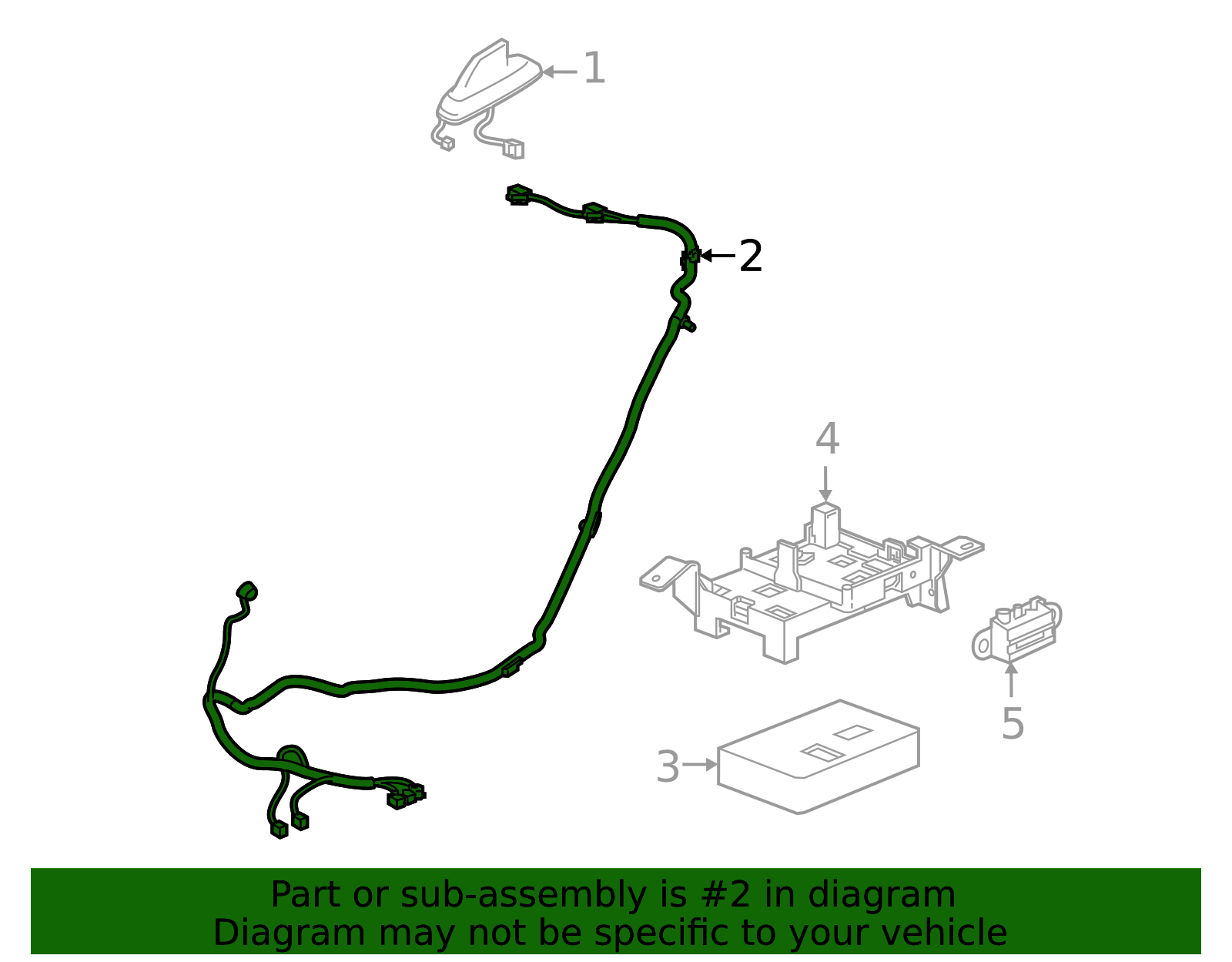 1
2
4
5
3

Part or sub-assembly is #2 in diagram
Diagram may not be specific to your vehicle