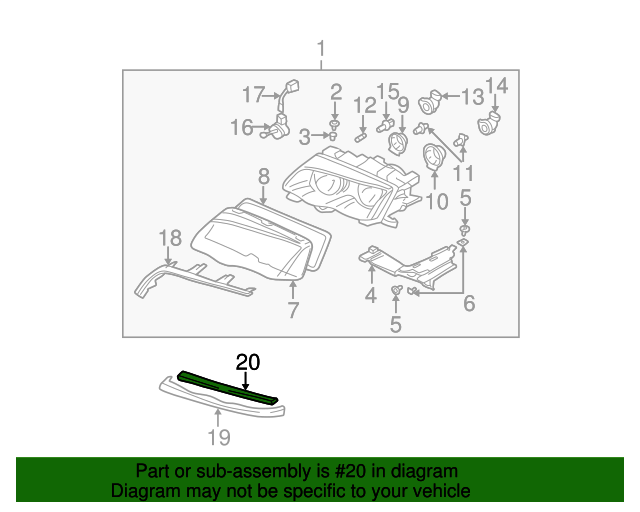 1
17
2
15
12
9
13
14
16
3
11
8
10
5
18
4
6
7
5
20
19

Part or sub-assembly is #20 in diagram
Diagram may not be specific to your vehicle