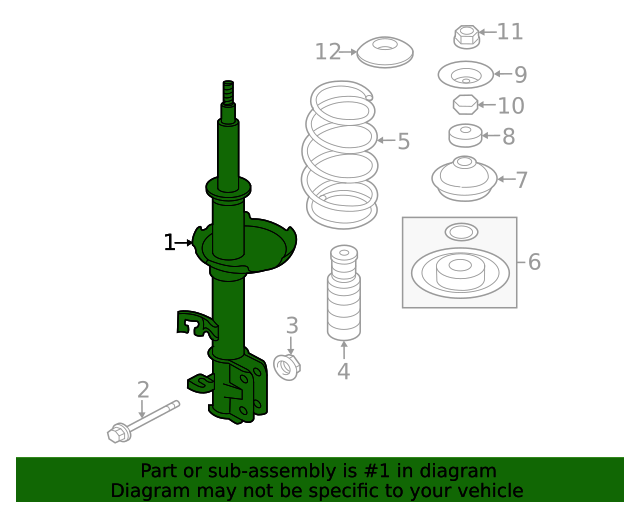 12
11
9
10
5
8
7
1
6
3
4
2

Part or sub-assembly is #1 in diagram
Diagram may not be specific to your vehicle