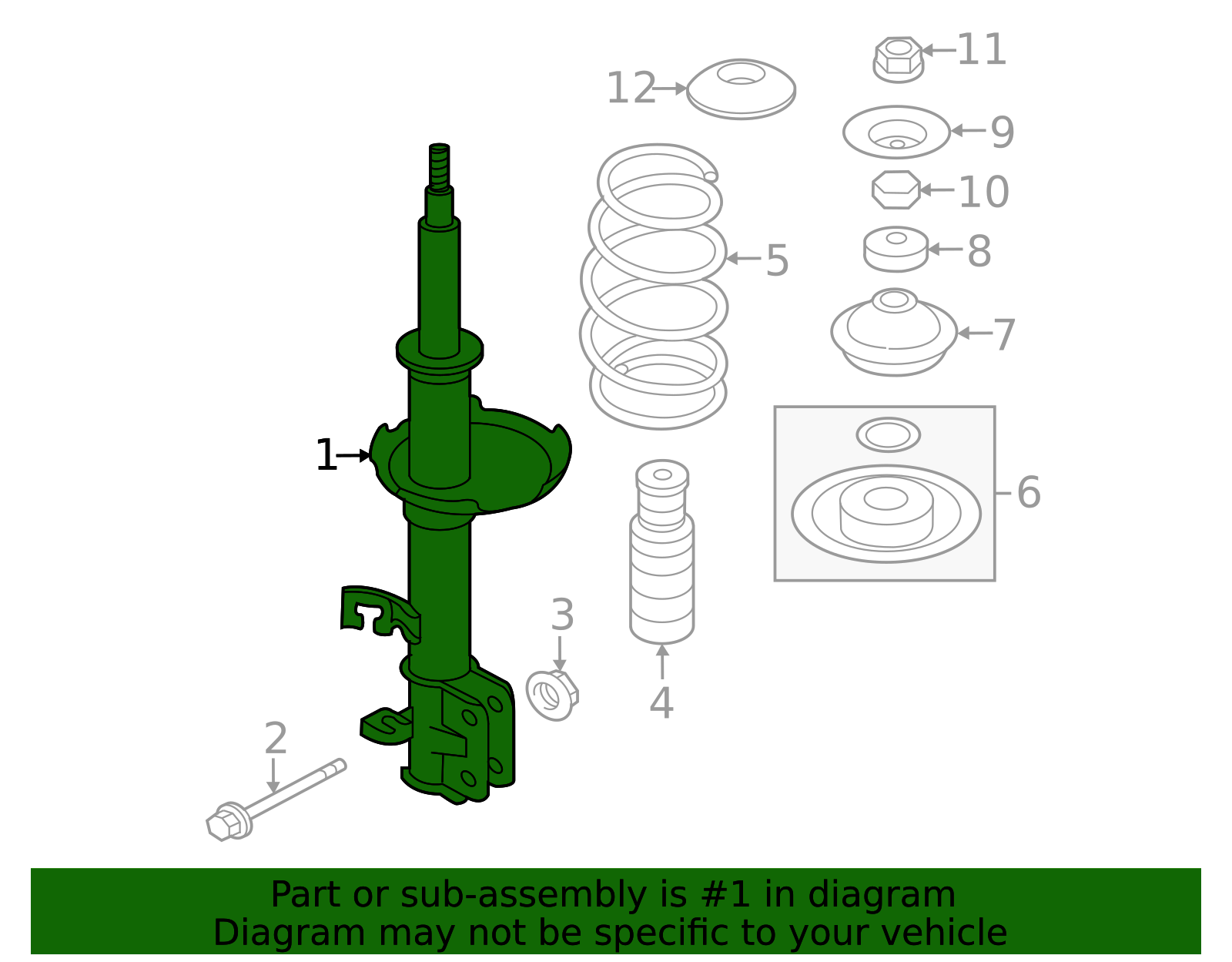 12
11
9
10
5
8
7
1
6
3
4
2

Part or sub-assembly is #1 in diagram
Diagram may not be specific to your vehicle