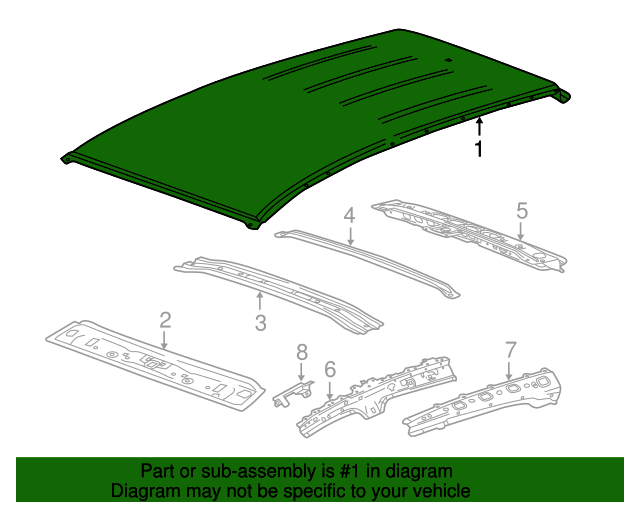 1

4

5

3

2

8

6

7

Part or sub-assembly is #1 in diagram
Diagram may not be specific to your vehicle