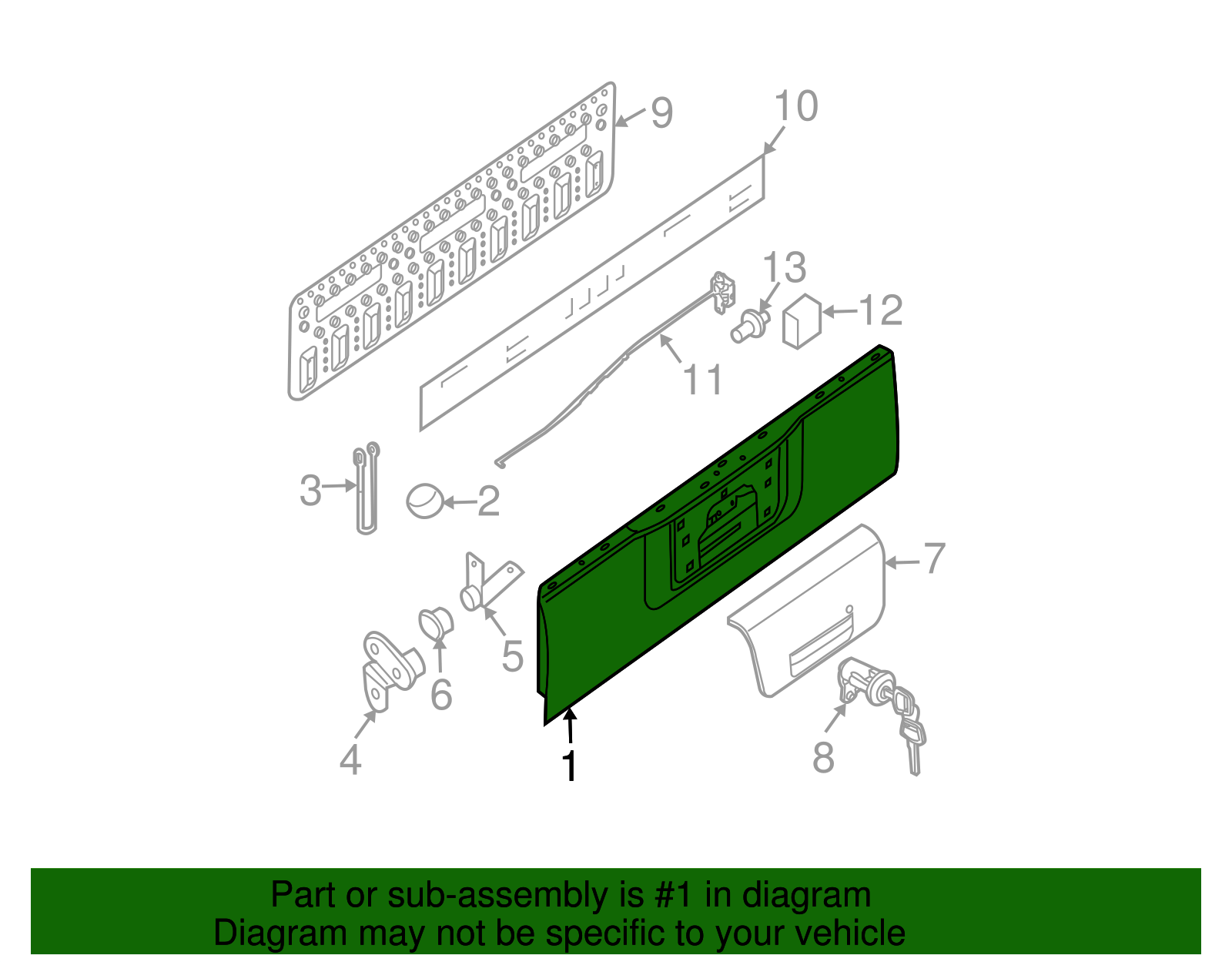 9
10
13
12
11
3
2
7
5
6
4
1
8

Part or sub-assembly is #1 in diagram
Diagram may not be specific to your vehicle