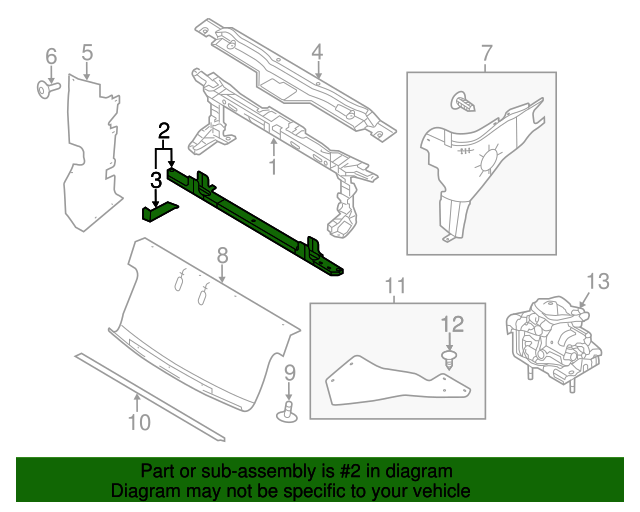 6
5
4
7
2
3
1
8
11
13
12
9
10

Part or sub-assembly is #2 in diagram
Diagram may not be specific to your vehicle