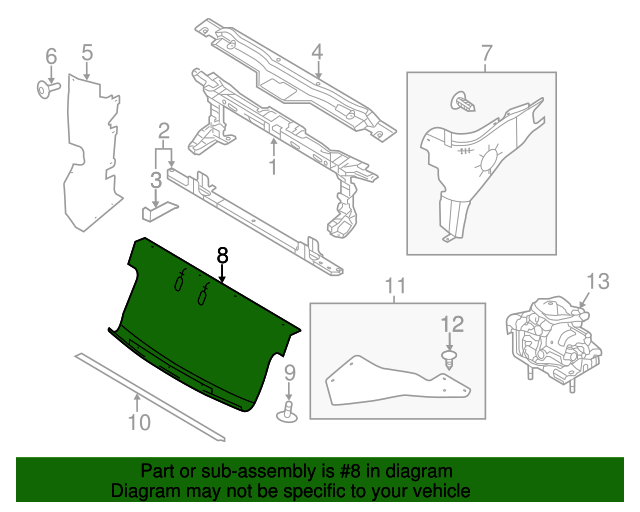 6
5
4
7
2
3
1
8
11
13
12
9
10

Part or sub-assembly is #8 in diagram
Diagram may not be specific to your vehicle