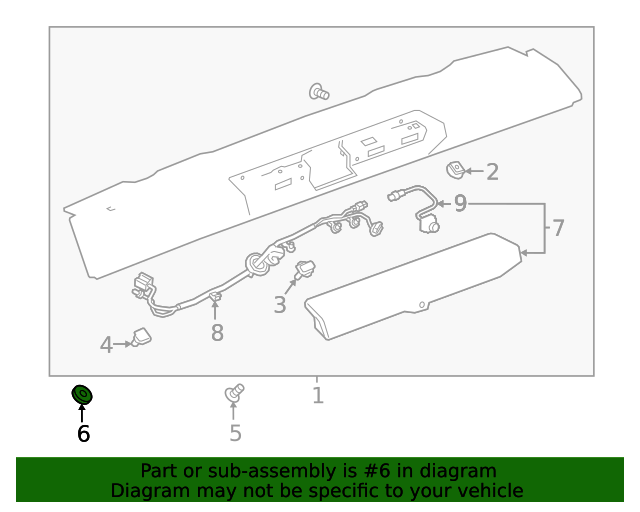 2
9
7
3
8
4
1
6
5

Part or sub-assembly is #6 in diagram
Diagram may not be specific to your vehicle