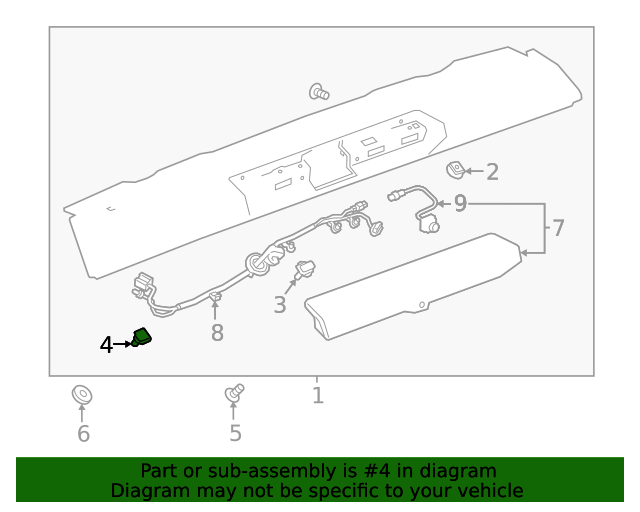 2
9
7
3
8
4
1
6
5

Part or sub-assembly is #4 in diagram
Diagram may not be specific to your vehicle