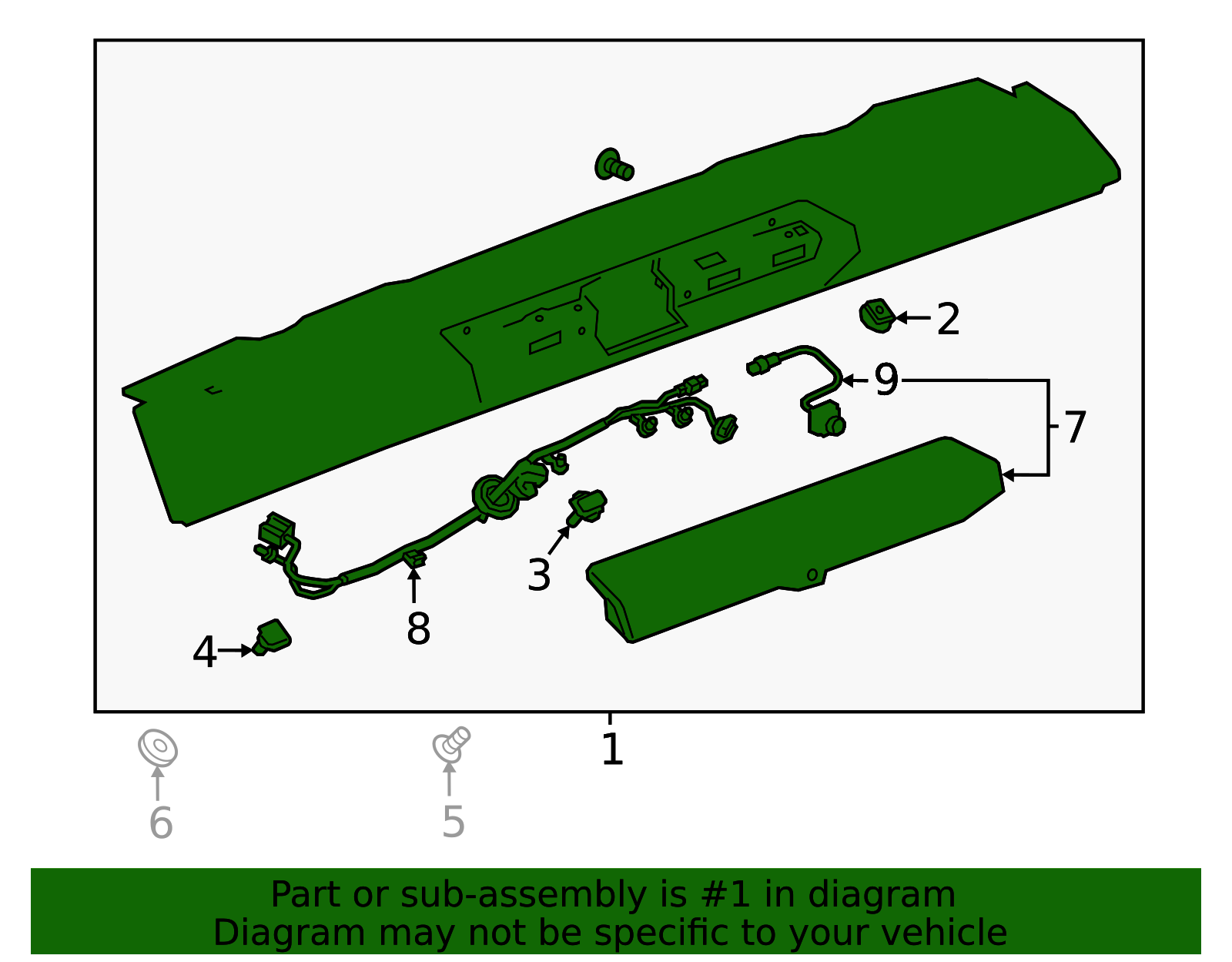 2
9
7
3
8
4
1
6
5

Part or sub-assembly is #1 in diagram
Diagram may not be specific to your vehicle