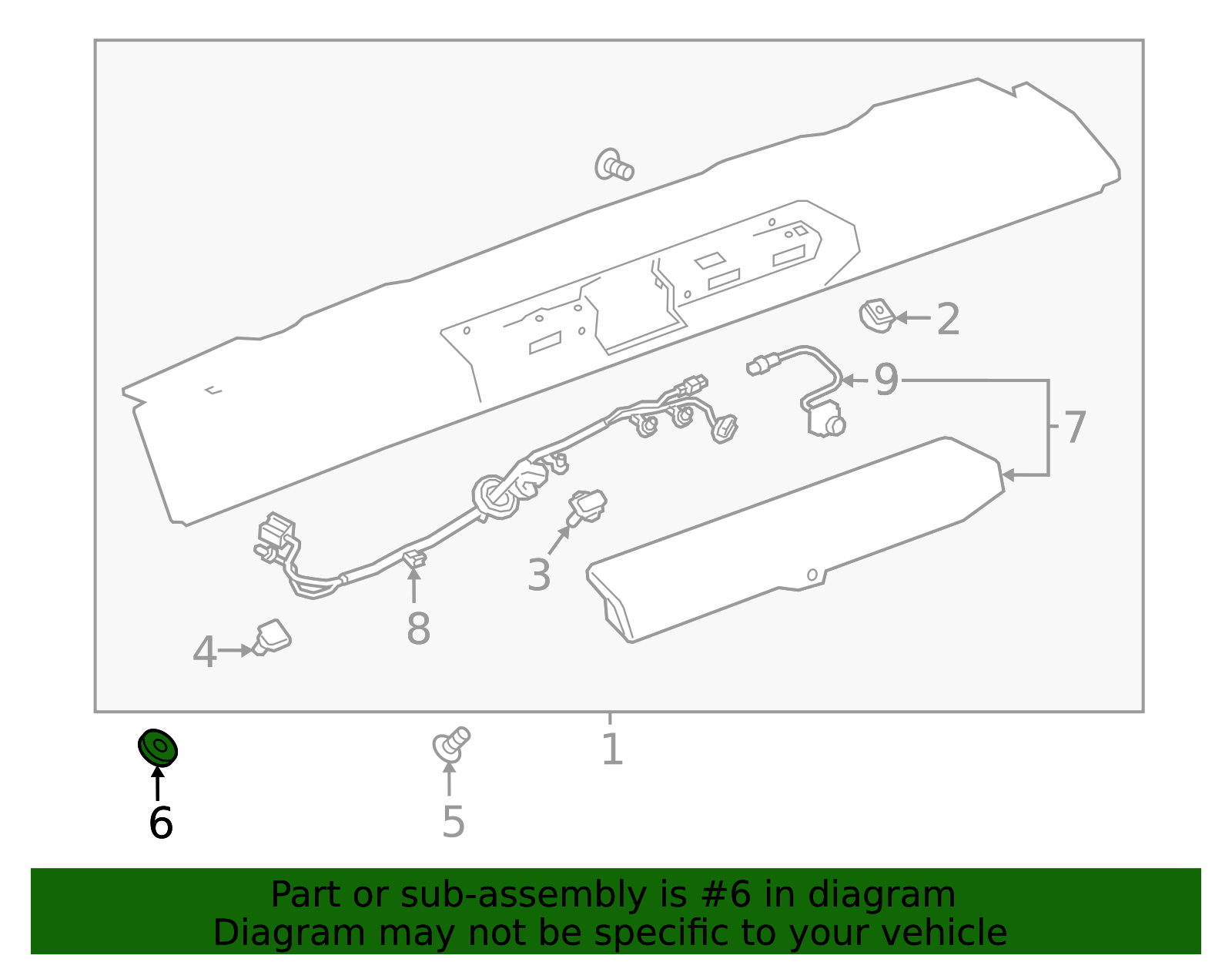 2
9
7
3
8
4
1
6
5

Part or sub-assembly is #6 in diagram
Diagram may not be specific to your vehicle