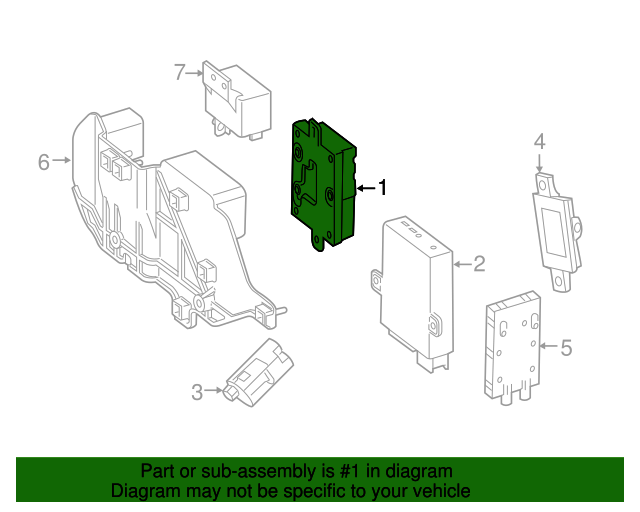 7
6
1
4
2
5
3

Part or sub-assembly is #1 in diagram
Diagram may not be specific to your vehicle