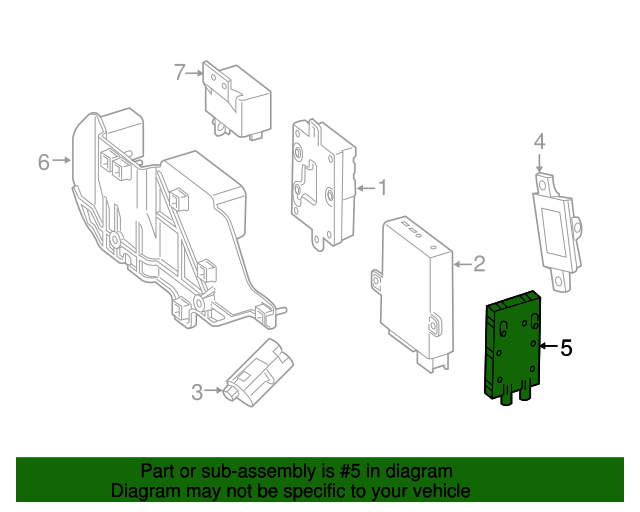 7
6
1
4
2
5
3

Part or sub-assembly is #5 in diagram
Diagram may not be specific to your vehicle