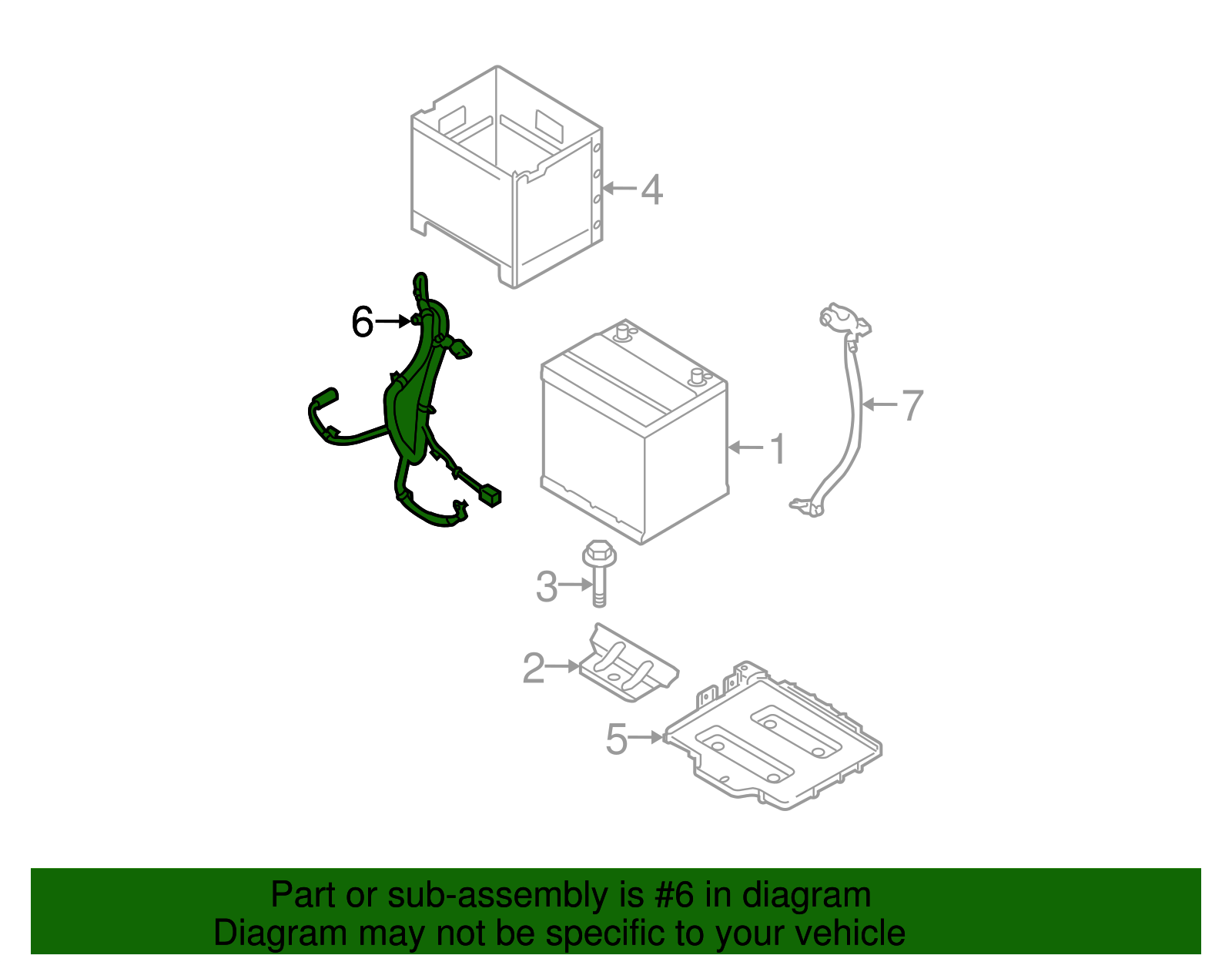 4

6

7

1

3

2

5

Part or sub-assembly is #6 in diagram
Diagram may not be specific to your vehicle