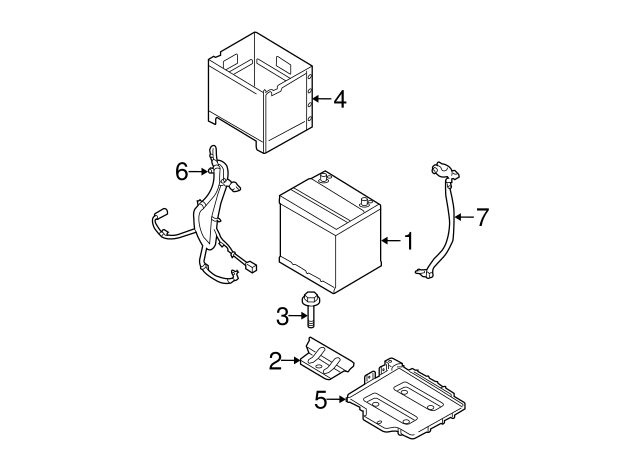 4
6
7
1
3
2
5