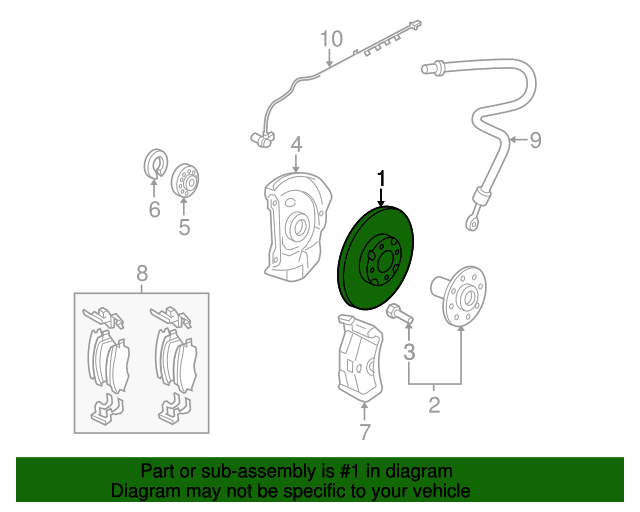 10

9

4

1

6

5

8

3

2

7

Part or sub-assembly is #1 in diagram
Diagram may not be specific to your vehicle