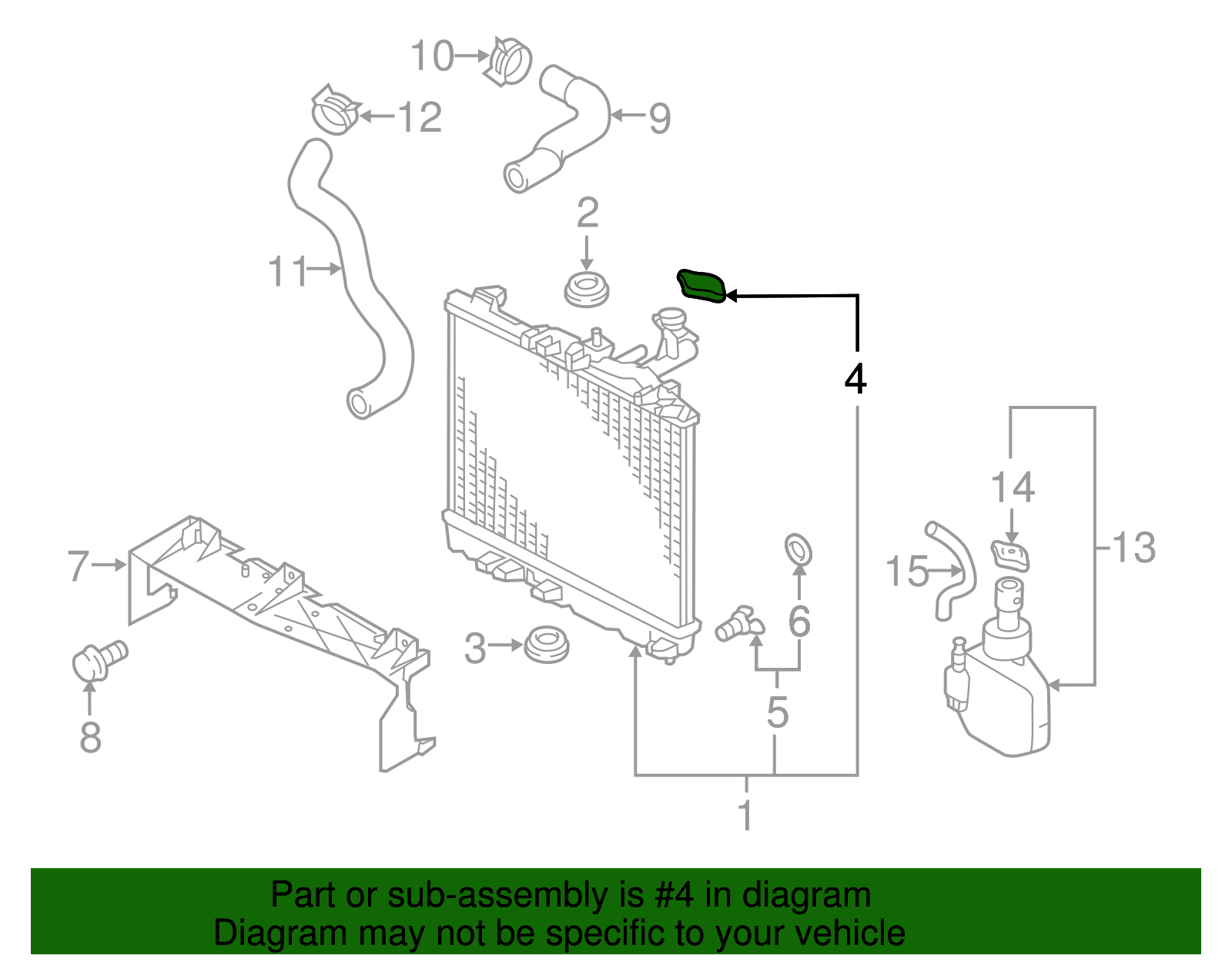 10
12
9
2
11
4
14
13
15
7
6
3
8
5
1

Part or sub-assembly is #4 in diagram
Diagram may not be specific to your vehicle