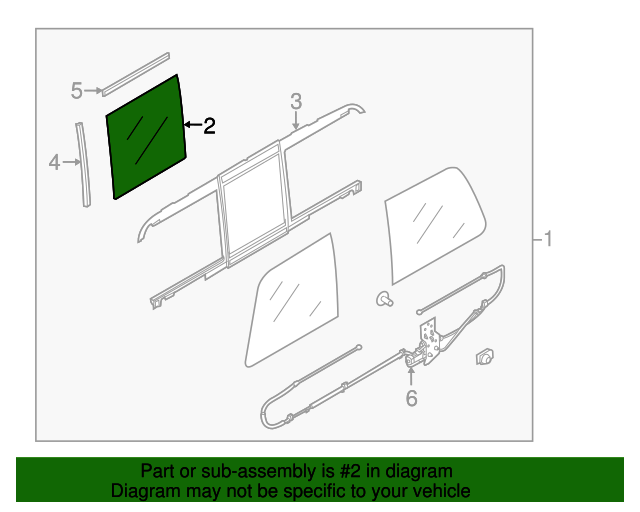 5
2
3
4
1
6

Part or sub-assembly is #2 in diagram
Diagram may not be specific to your vehicle