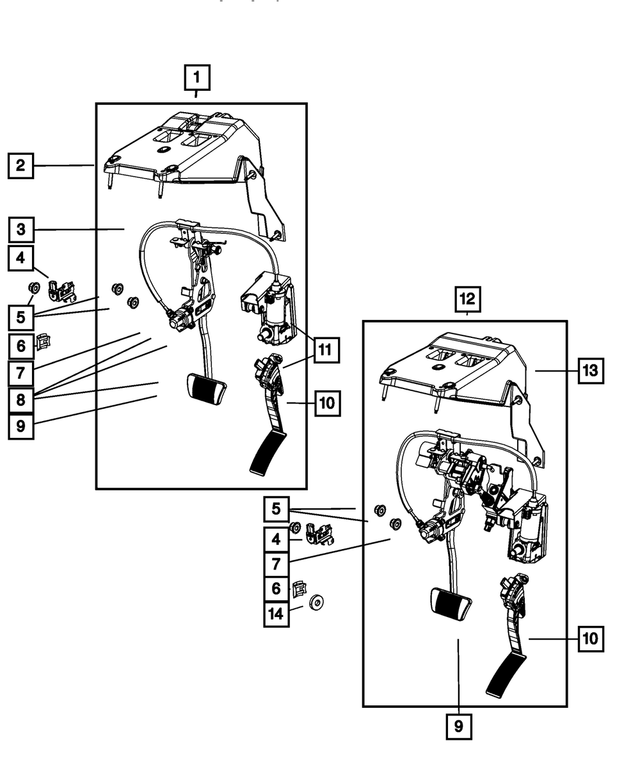 1
2
3
4
5
6
7
8
9
11
10
12
13
5
4
7
6
14
10
9