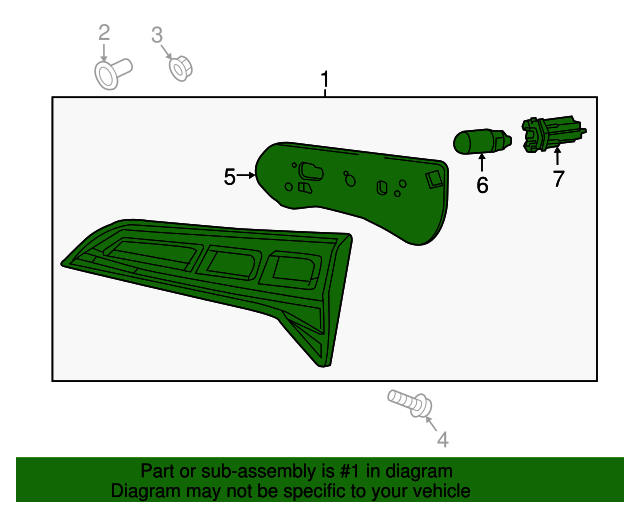 2
3
1
5
6
7
4
Part or sub-assembly is #1 in diagram
Diagram may not be specific to your vehicle