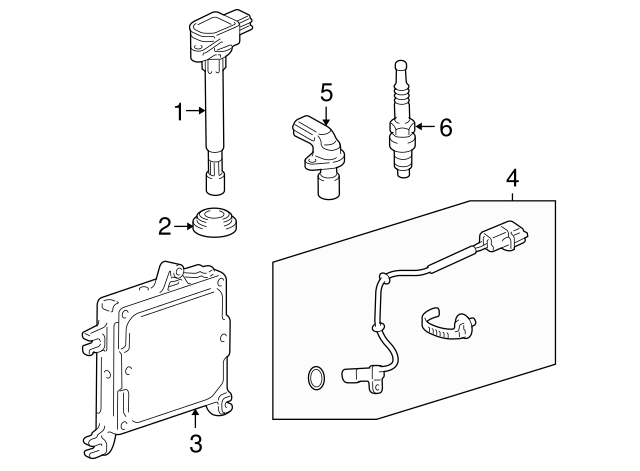 1
5
6
4
2
3