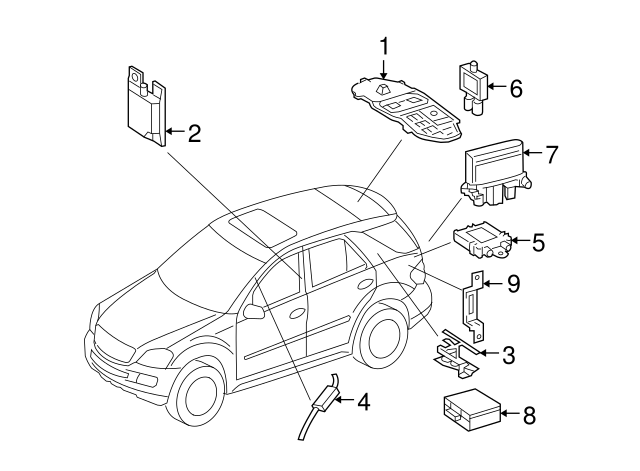 1
6
2
7
5
9
3
4
8