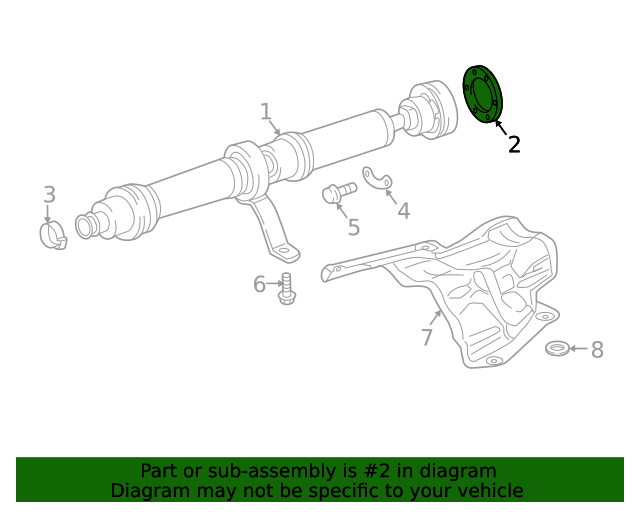 1
2
3
4
5
6
7
8

Part or sub-assembly is #2 in diagram
Diagram may not be specific to your vehicle