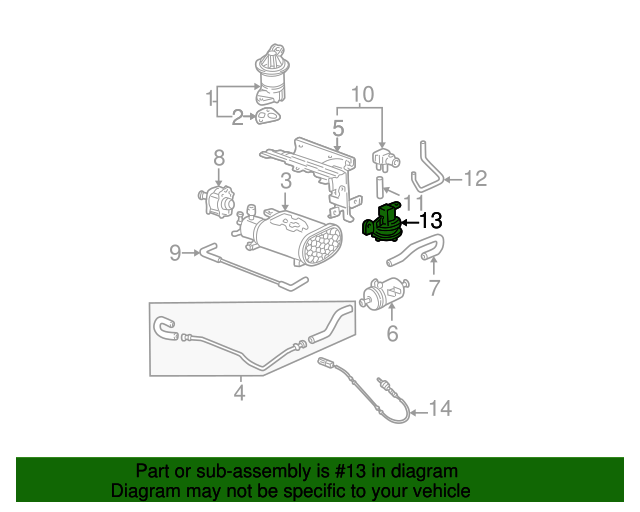 1
2
10
5
8
3
12
11
13
9
7
6
4
14

Part or sub-assembly is #13 in diagram
Diagram may not be specific to your vehicle