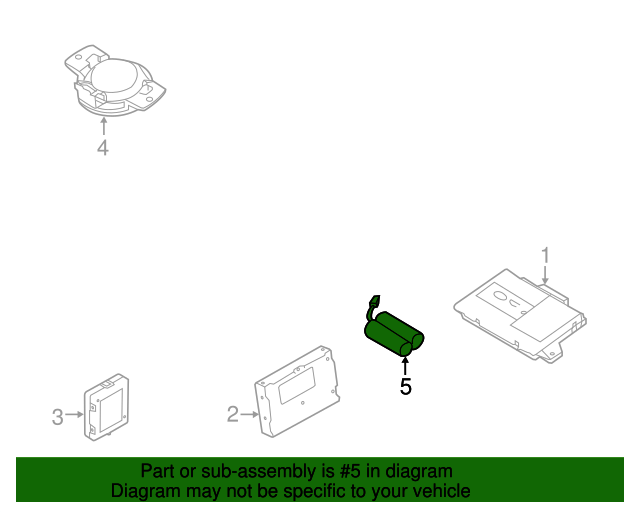 4

1

5

3

2

Part or sub-assembly is #5 in diagram
Diagram may not be specific to your vehicle