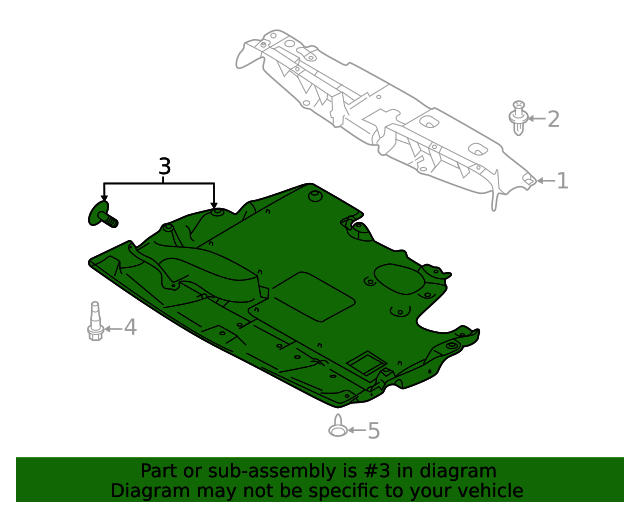 2
1
3
4
5

Part or sub-assembly is #3 in diagram
Diagram may not be specific to your vehicle