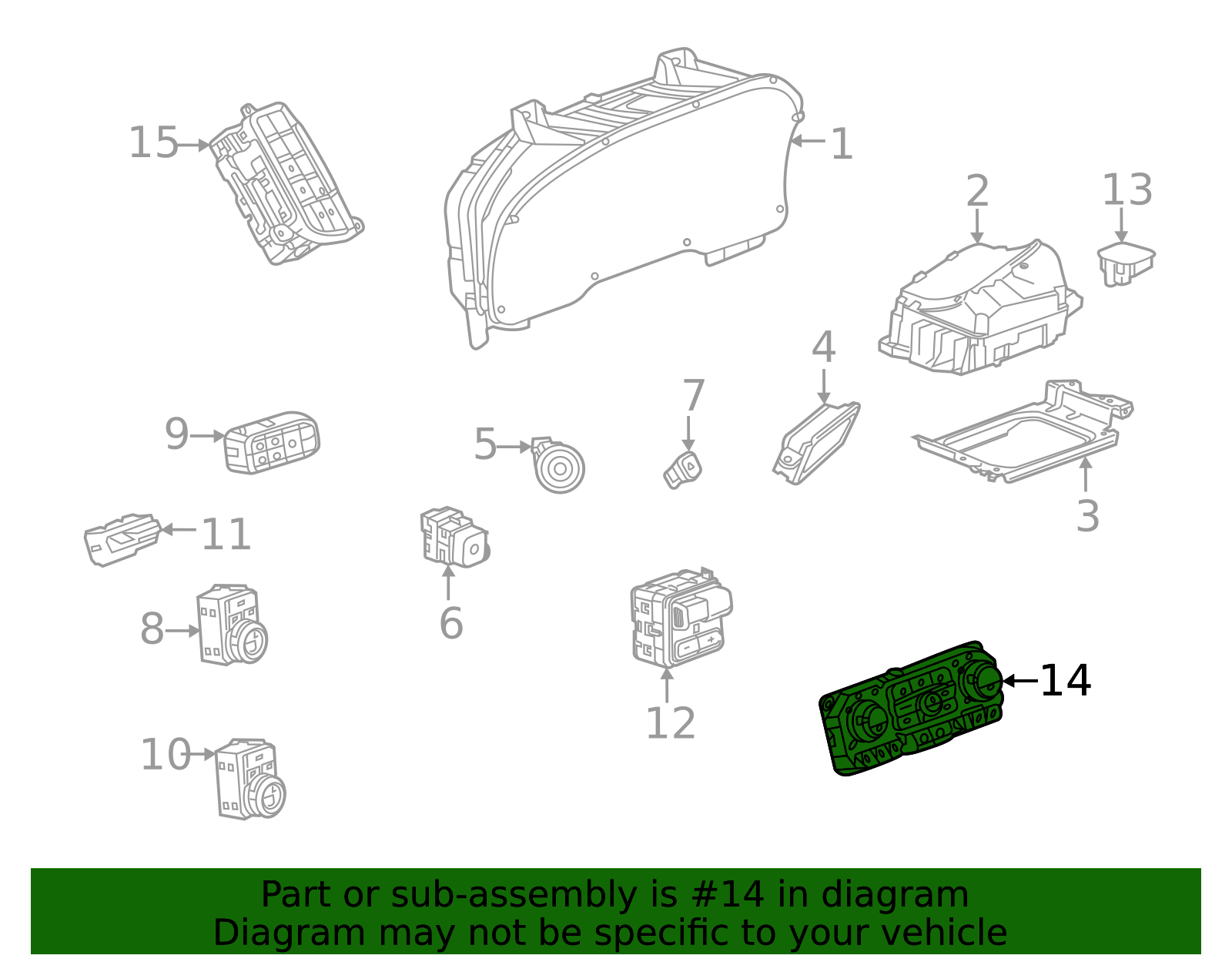 15
1
2
13
4
7
9
5
3
11
6
8
12
14
10

Part or sub-assembly is #14 in diagram
Diagram may not be specific to your vehicle