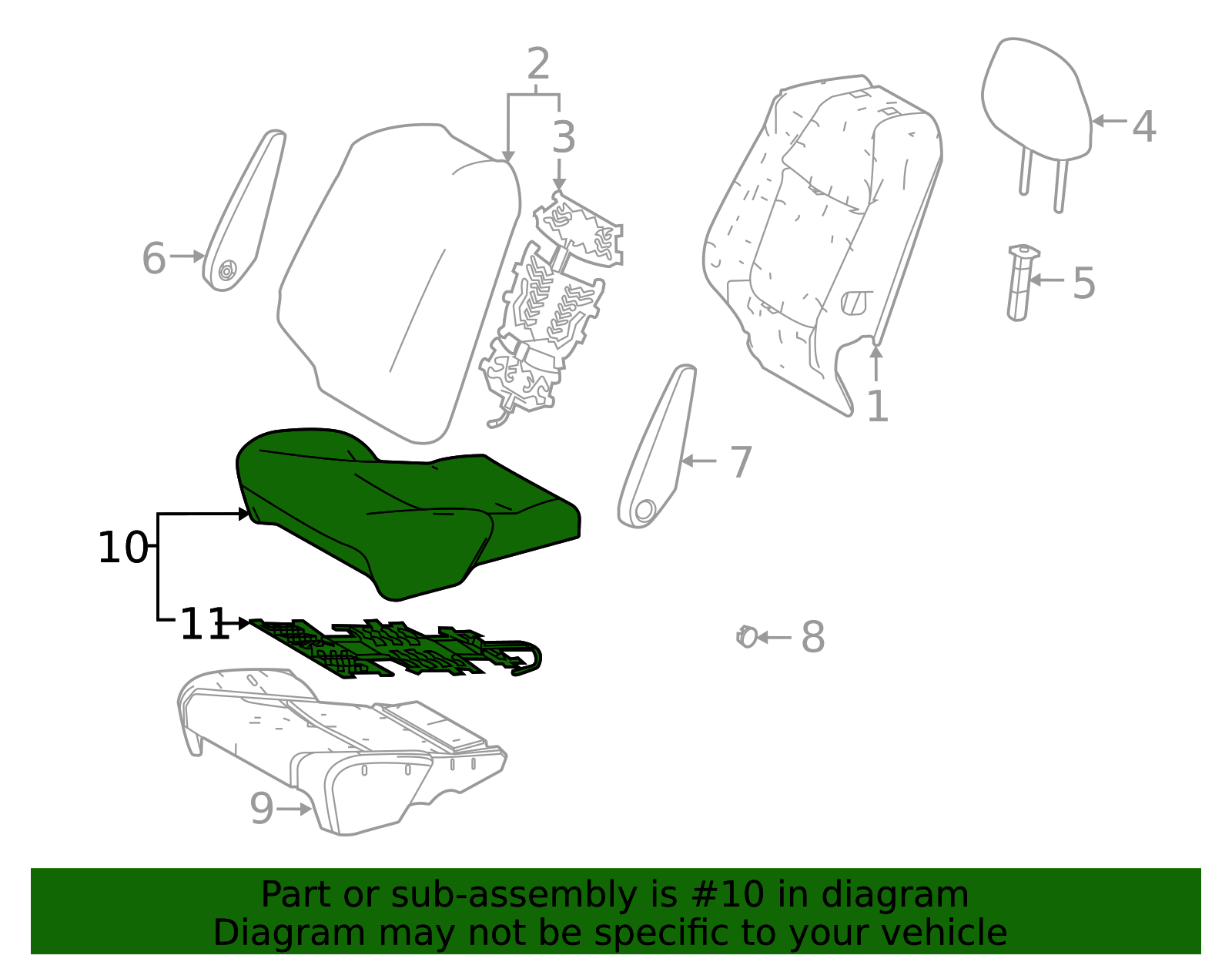 2
3
4
6
5
1
7
10
11
8
9

Part or sub-assembly is #10 in diagram
Diagram may not be specific to your vehicle