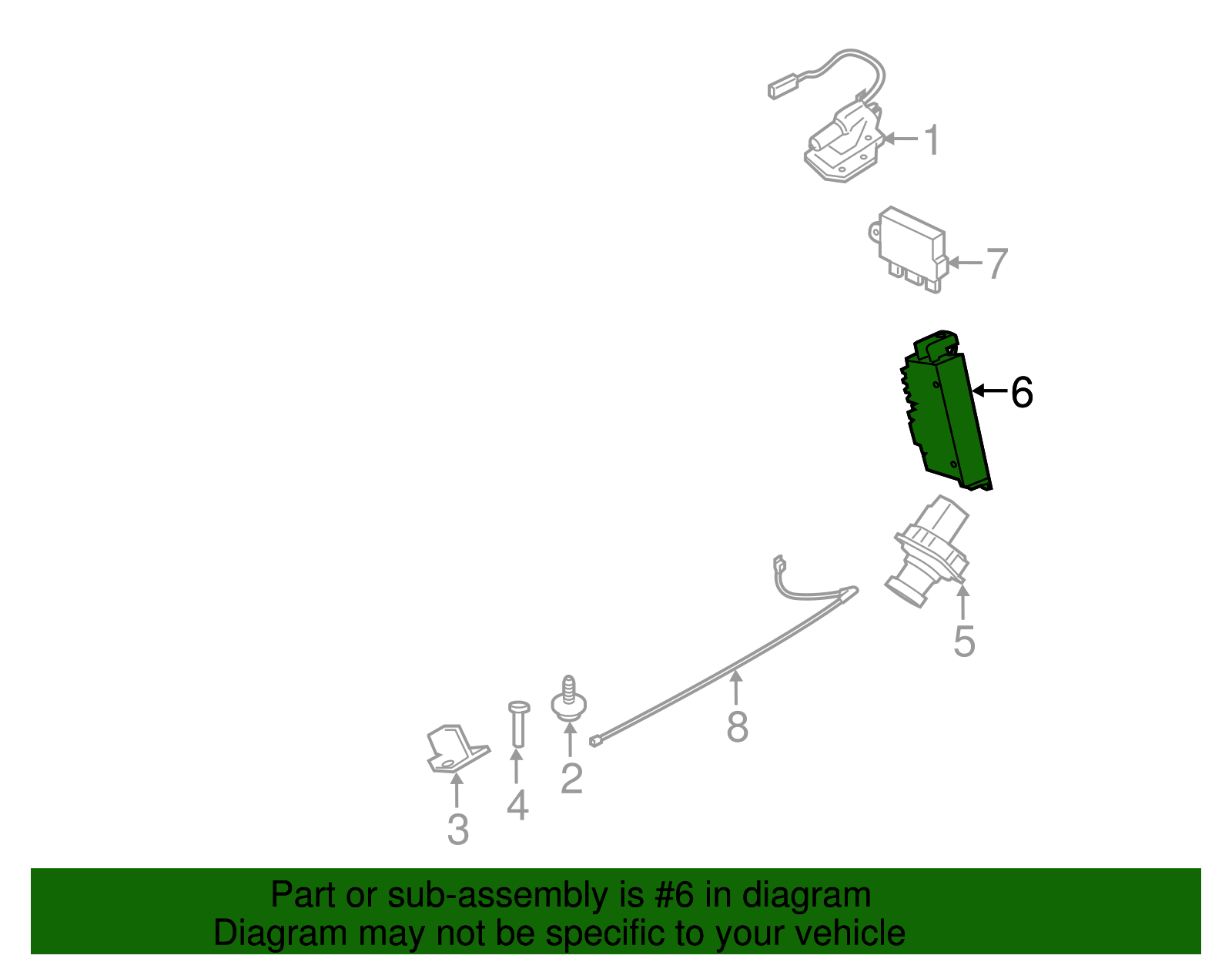 1
7
6
5
8
2
4
3

Part or sub-assembly is #6 in diagram
Diagram may not be specific to your vehicle