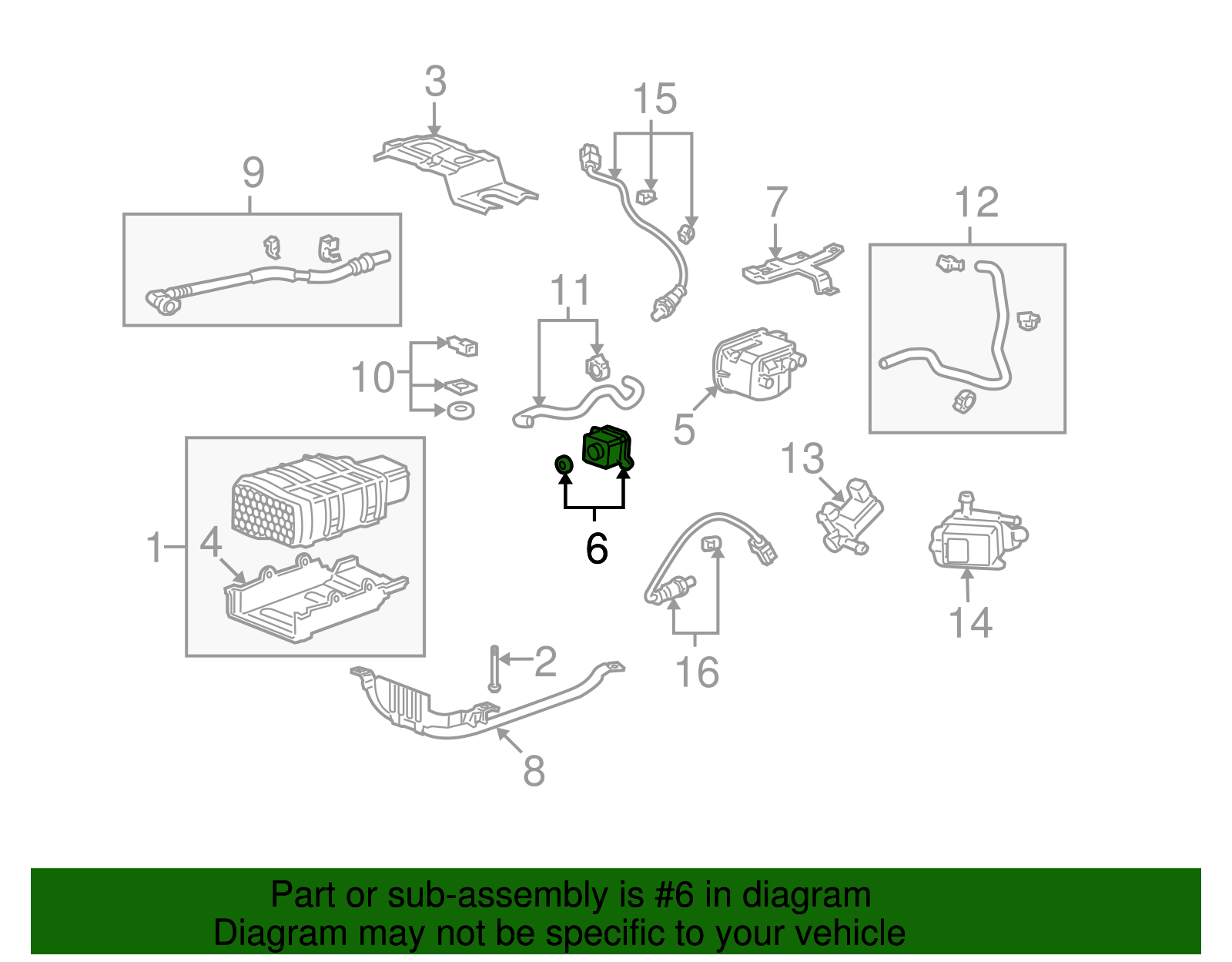 3
15
9
7
12
11
10
5
13
1
4
6
14
2
16
8

Part or sub-assembly is #6 in diagram
Diagram may not be specific to your vehicle