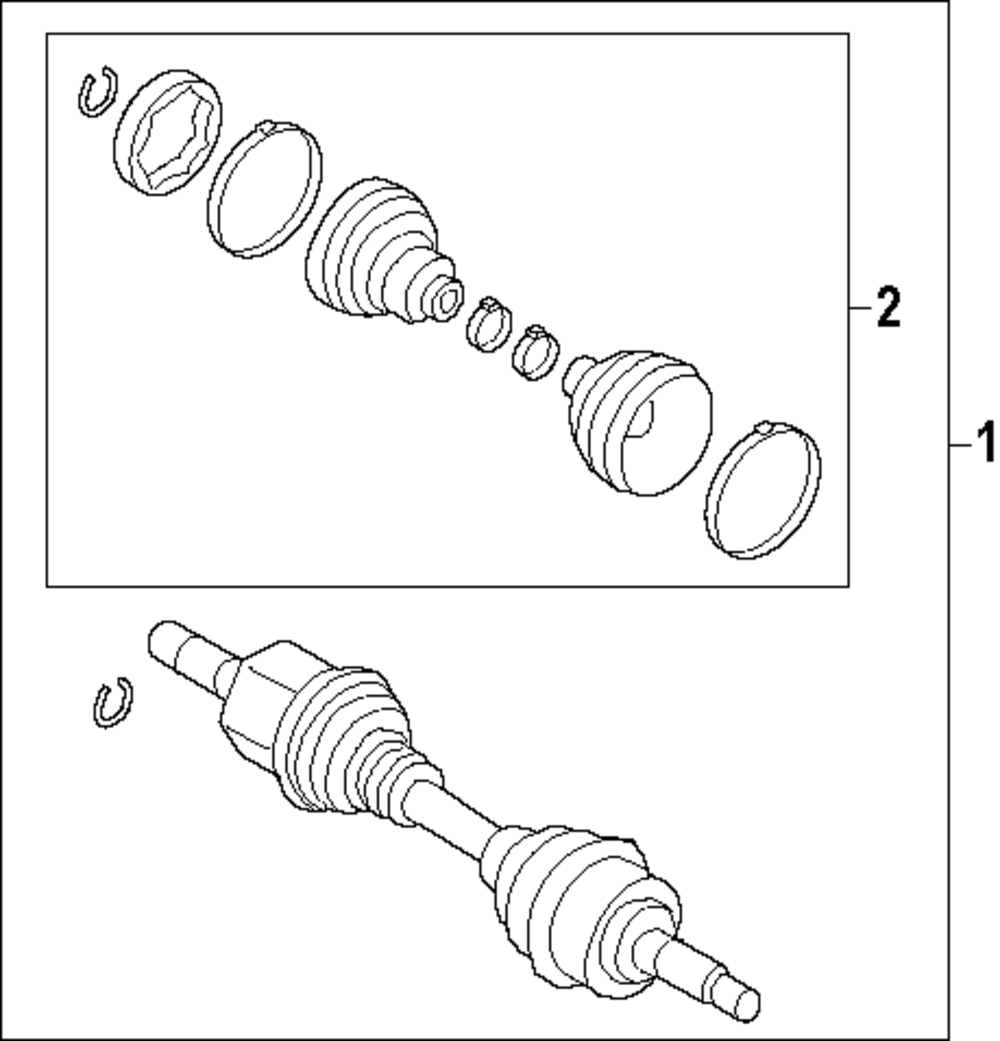 2

1