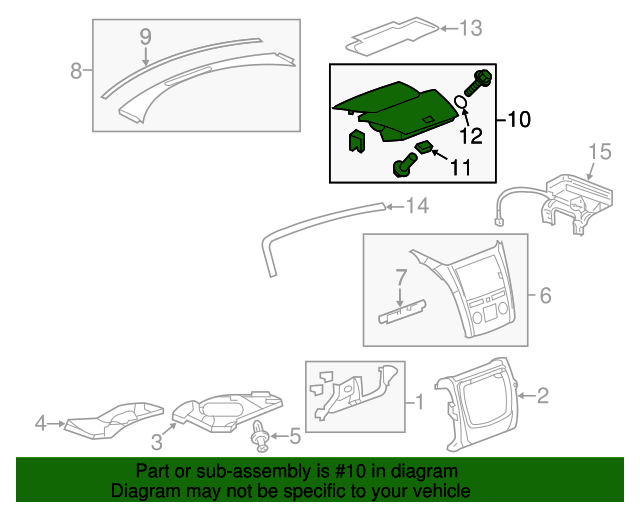 9
8
13
12
10
11
15
14
7
6
1
2
4
3
5

Part or sub-assembly is #10 in diagram
Diagram may not be specific to your vehicle