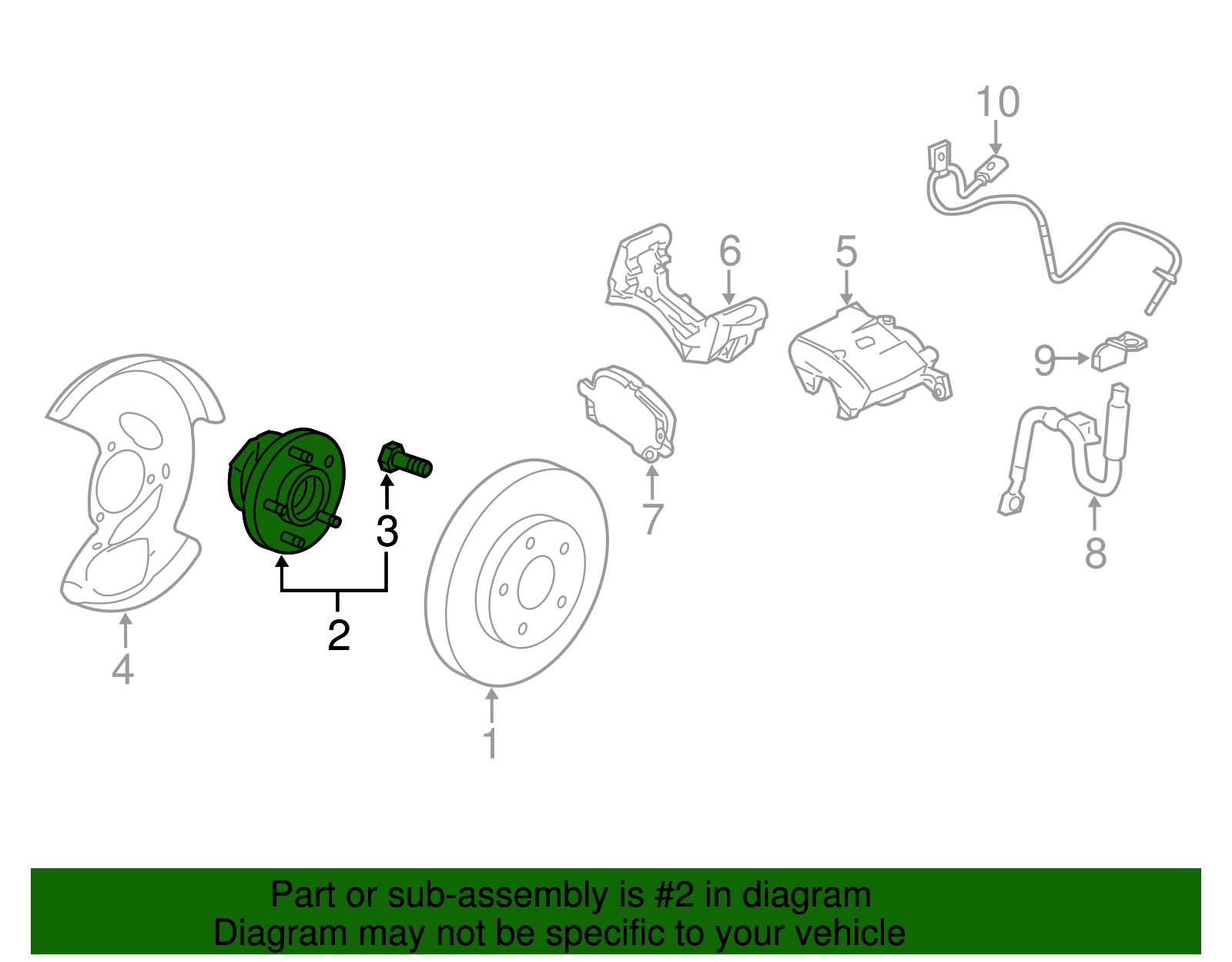 10
6
5
9
7
8
3
2
4
1

Part or sub-assembly is #2 in diagram
Diagram may not be specific to your vehicle