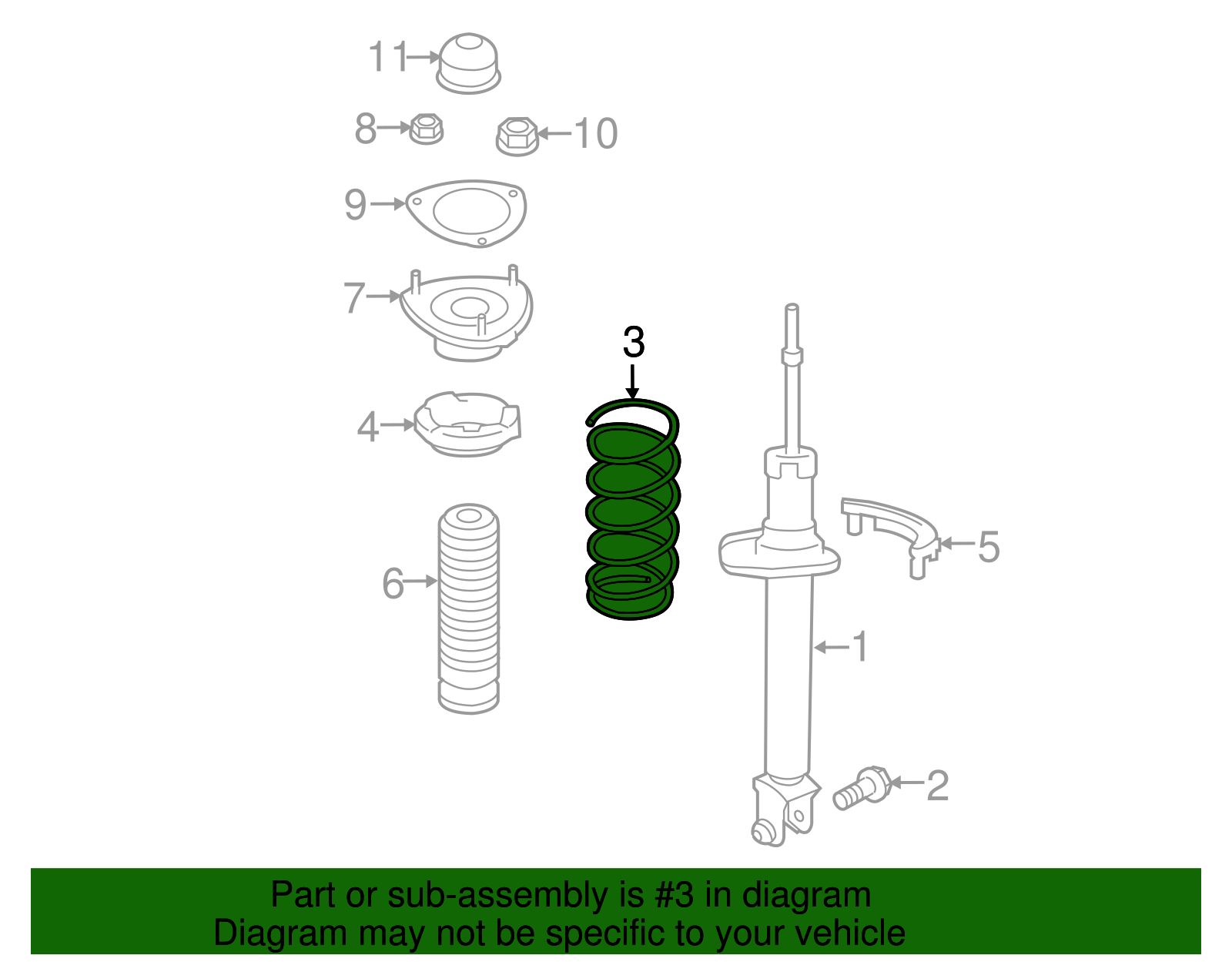 11
8
10
9
7
3
4
5
6
1
2

Part or sub-assembly is #3 in diagram
Diagram may not be specific to your vehicle