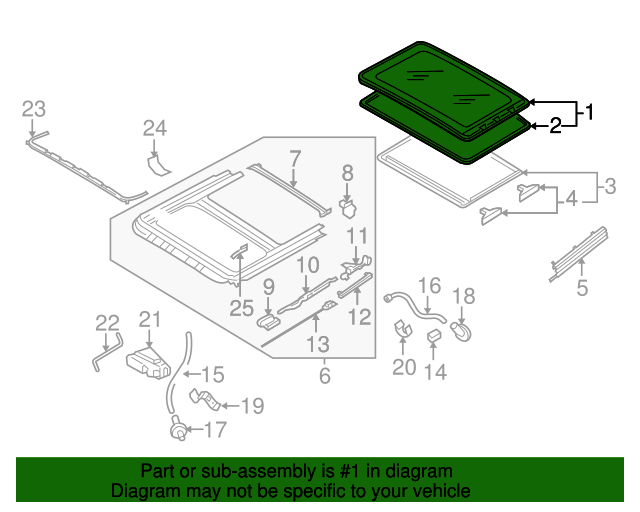 23
24
7
8
1
2
3
4
5
11
10
9
25
12
13
6
16
18
20
14
22
21
15
19
17

Part or sub-assembly is #1 in diagram
Diagram may not be specific to your vehicle