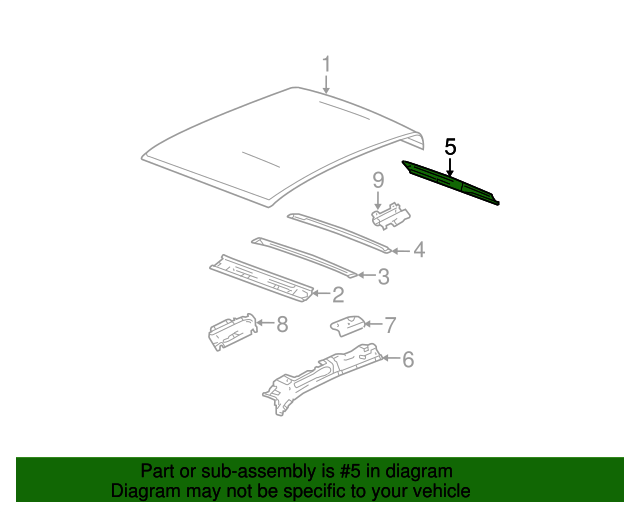 1
5
9
4
3
2
8
7
6

Part or sub-assembly is #5 in diagram
Diagram may not be specific to your vehicle