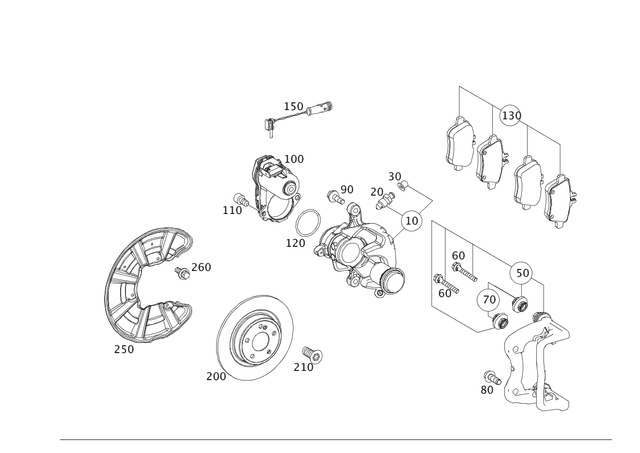 150
130
100
30
90
20
110
10
120
60
50
260
60
70
250
200
210
80