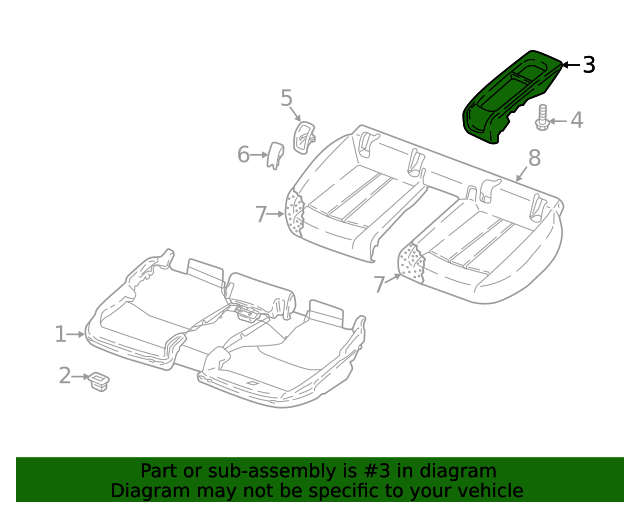 3
5
4
6
8
7
7
1
2

Part or sub-assembly is #3 in diagram
Diagram may not be specific to your vehicle